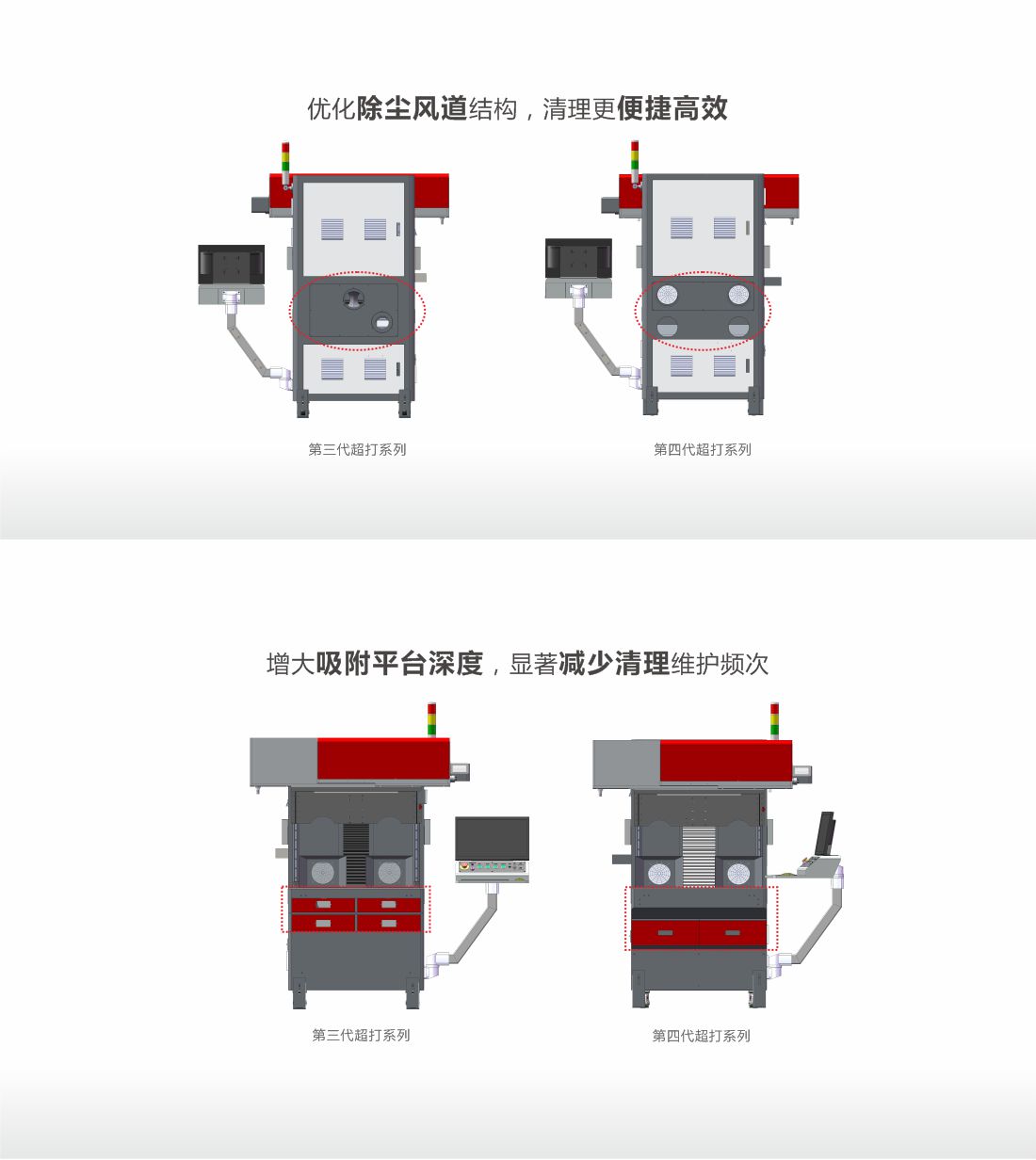 优化除尘风道结构，清理更便捷高效

第三代超打系列

第四代超打系列

增大吸附平台深度，显著减少清理维护频次

第三代超打系列

第四代超打系列